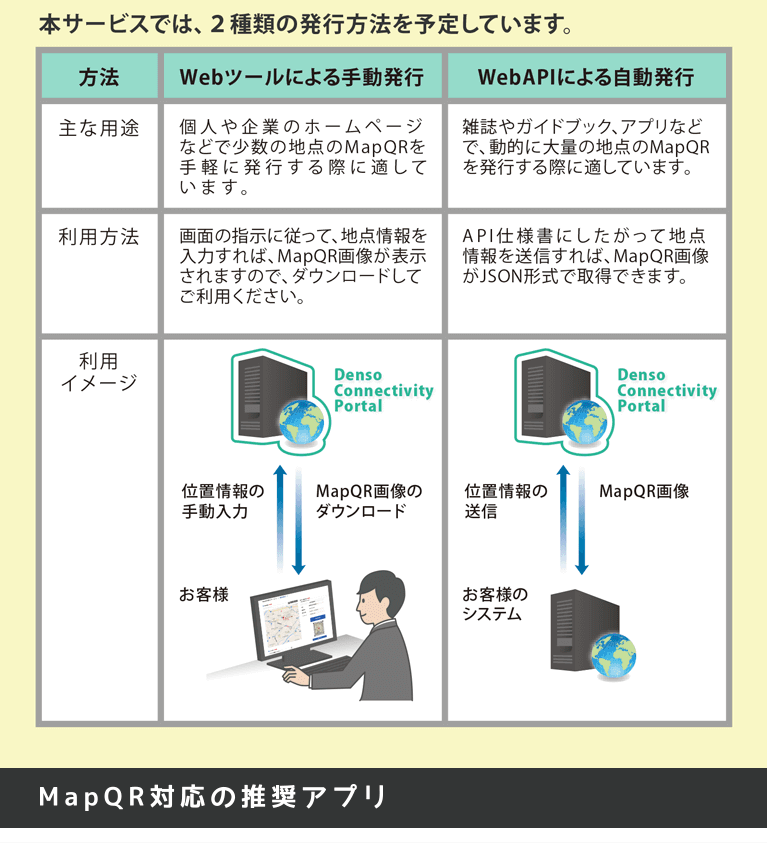 本サービスでは、２種類の発行方法を予定しています。

| 方法 | Webツールによる手動発行 | WebAPIによる自動発行 |
|---|---|---|
| 主な用途 | 個人や企業のホームページなどで少数の地点のMapQRを手軽に発行する際に適しています。 | 雑誌やガイドブック、アプリなどで、動的に大量の地点のMapQRを発行する際に適しています。 |
| 利用方法 | 画面の指示に従って、地点情報を入力すれば、MapQR画像が表示されますので、ダウンロードしてご利用ください。 | API仕様書にしたがって地点情報を送信すれば、MapQR画像がJSON形式で取得できます。 |
| 利用イメージ | Denso Connectivity Portal 位置情報の手動入力 MapQR画像のダウンロード お客様 | Denso Connectivity Portal 位置情報の送信 MapQR画像 お客様のシステム |

MapQR対応の推奨アプリ